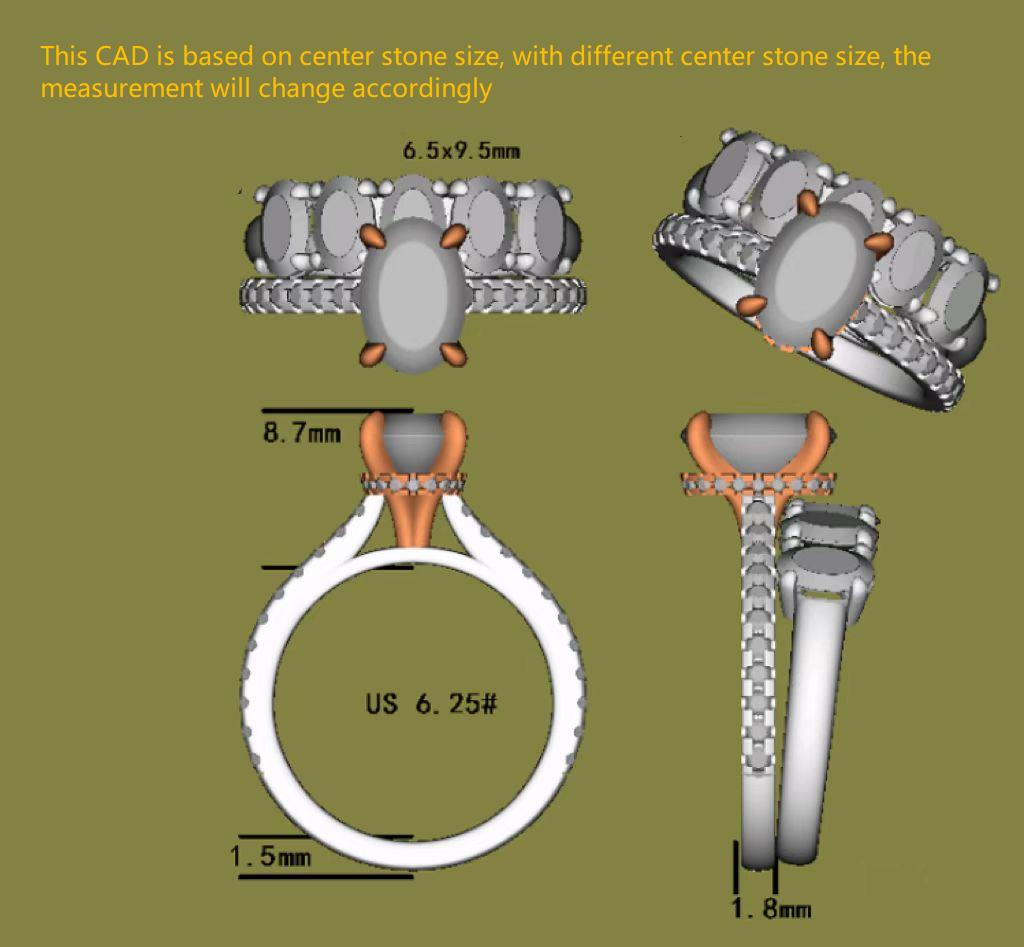 This CAD is based on center stone size, with different center stone size, the measurement will change accordingly

6.5x9.5mm

8.7mm

US 6.25#

1.5mm

1.8mm